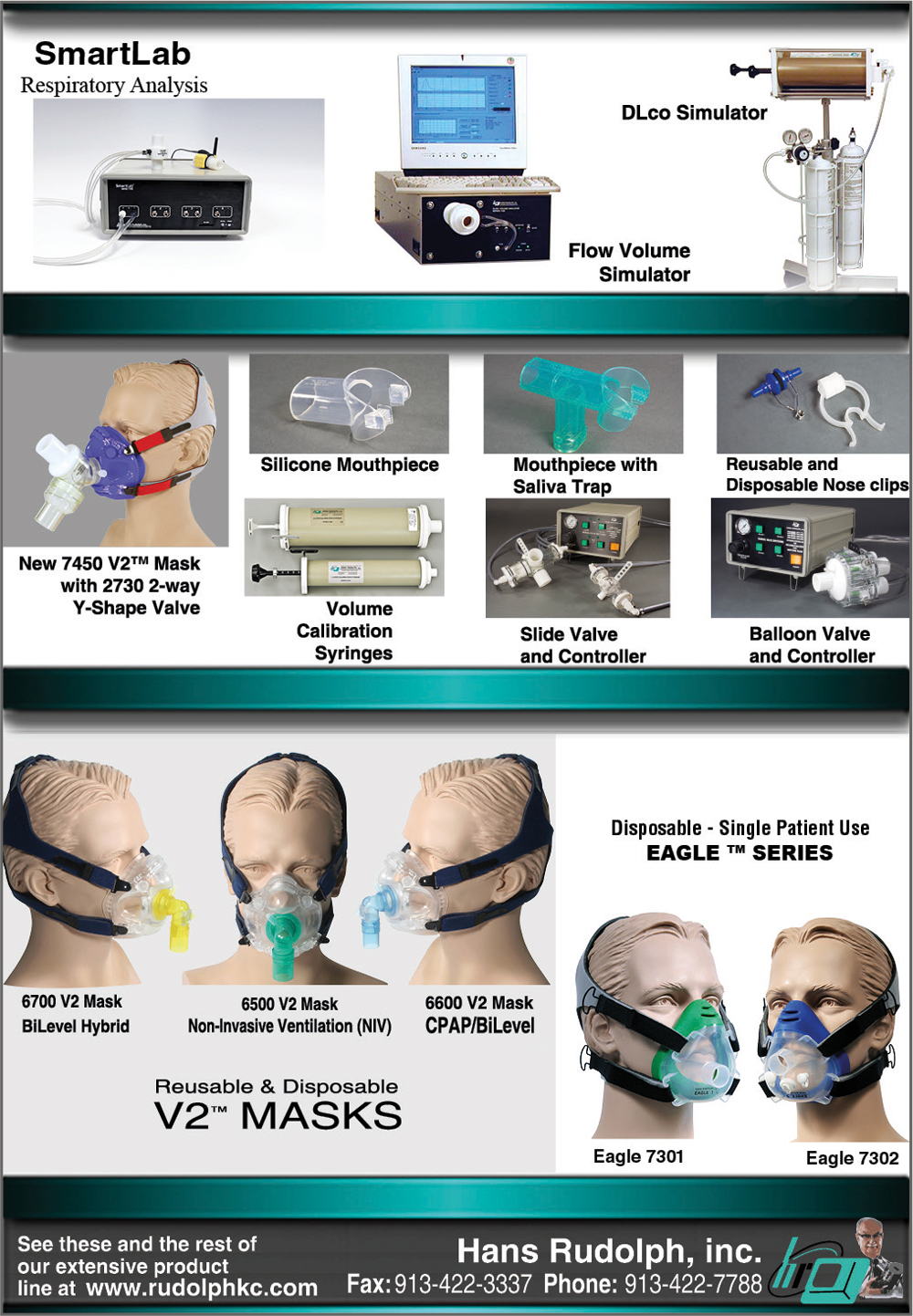 SmartLab
Respiratory Analysis

DLco Simulator

Flow Volume Simulator

New 7450 V2™ Mask with 2730 2-way Y-Shape Valve

Silicone Mouthpiece

Mouthpiece with Saliva Trap

Reusable and Disposable Nose clips

Volume Calibration Syringes

Slide Valve and Controller

Balloon Valve and Controller

6700 V2 Mask
BiLevel Hybrid

6500 V2 Mask
Non-Invasive Ventilation (NIV)

6600 V2 Mask
CPAP/BiLevel

Reusable & Disposable
V2™ MASKS

Disposable - Single Patient Use
EAGLE ™ SERIES

Eagle 7301

Eagle 7302

See these and the rest of our extensive product line at www.rudolphkc.com

Hans Rudolph, inc.
Fax: 913-422-3337 Phone: 913-422-7788