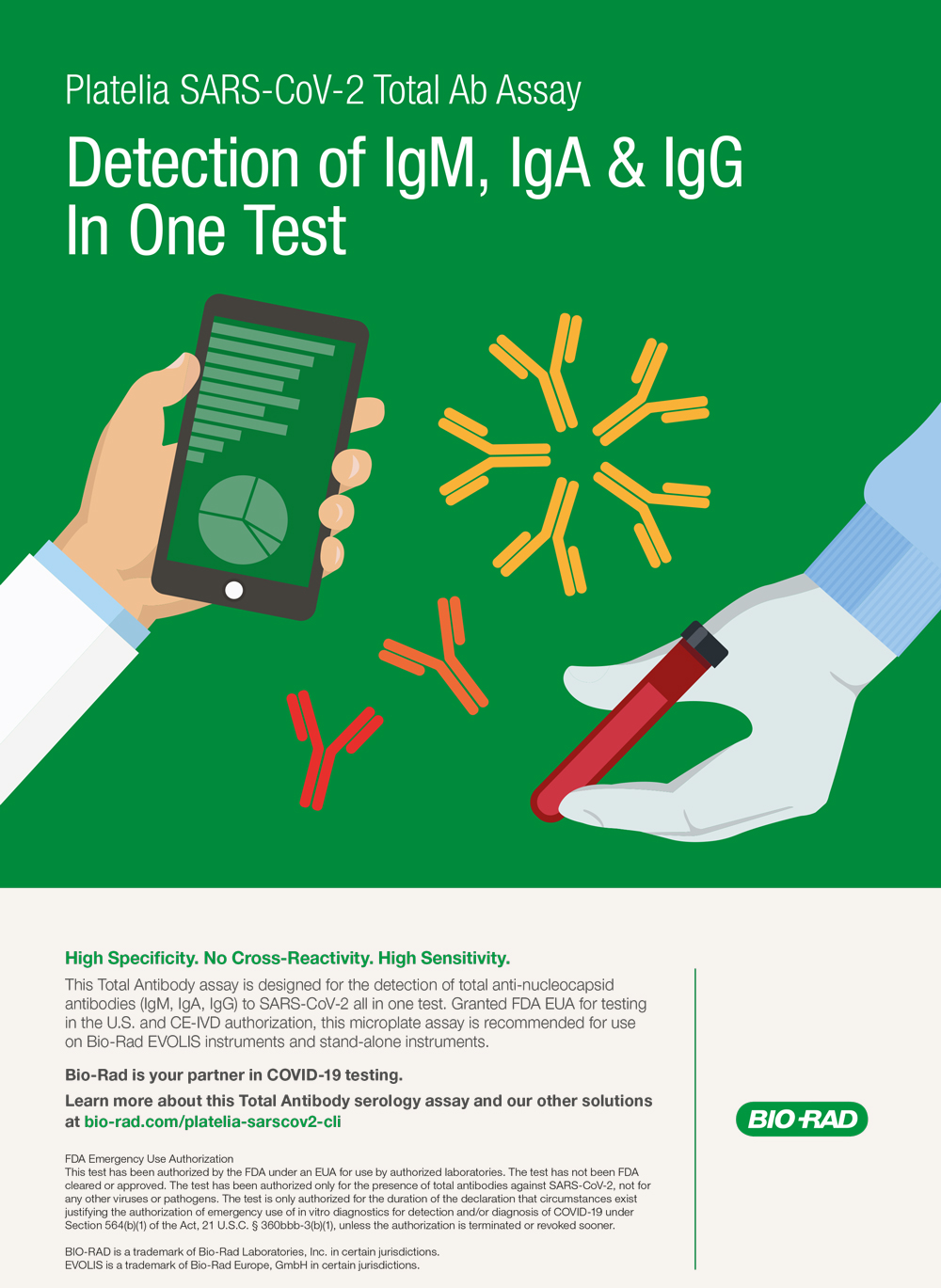 Platelia SARS-CoV-2 Total Ab Assay

Detection of IgM, IgA & IgG In One Test

High Specificity. No Cross-Reactivity. High Sensitivity.

This Total Antibody assay is designed for the detection of total anti-nucleocapsid antibodies (IgM, IgA, IgG) to SARS-CoV-2 all in one test. Granted FDA EUA for testing in the U.S. and CE-IVD authorization, this microplate assay is recommended for use on Bio-Rad EVOLIS instruments and stand-alone instruments.

Bio-Rad is your partner in COVID-19 testing.

Learn more about this Total Antibody serology assay and our other solutions at bio-rad.com/platelia-sarscov2-cli

FDA Emergency Use Authorization
This test has been authorized by the FDA under an EUA for use by authorized laboratories. The test has not been FDA cleared or approved. The test has been authorized only for the presence of total antibodies against SARS-CoV-2, not for any other viruses or pathogens. The test is only authorized for the duration of the declaration that circumstances exist justifying the authorization of emergency use of in vitro diagnostics for detection and/or diagnosis of COVID-19 under Section 564(b)(1) of the Act, 21 U.S.C. § 360bbb-3(b)(1), unless the authorization is terminated or revoked sooner.

BIO-RAD is a trademark of Bio-Rad Laboratories, Inc. in certain jurisdictions.
EVOLIS is a trademark of Bio-Rad Europe, GmbH in certain jurisdictions.

BIO-RAD